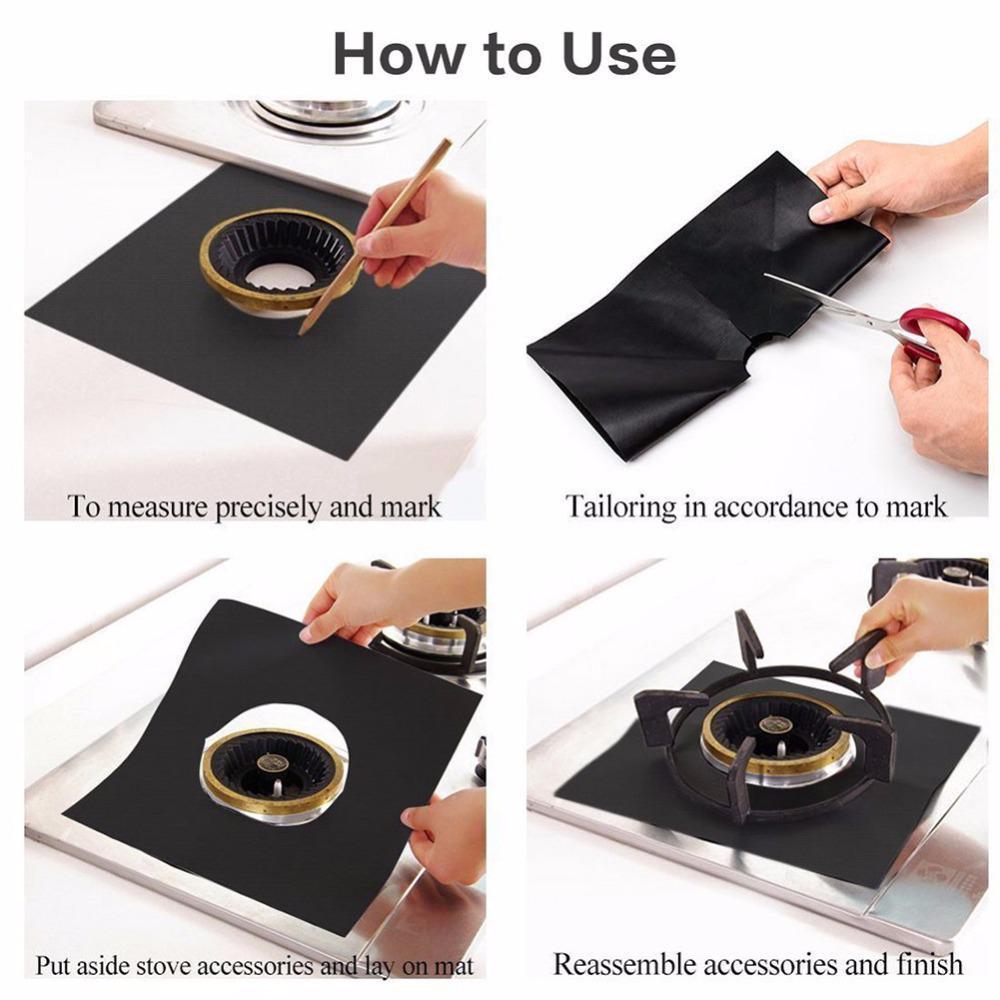 How to Use

To measure precisely and mark

Tailoring in accordance to mark

Put aside stove accessories and lay on mat

Reassemble accessories and finish